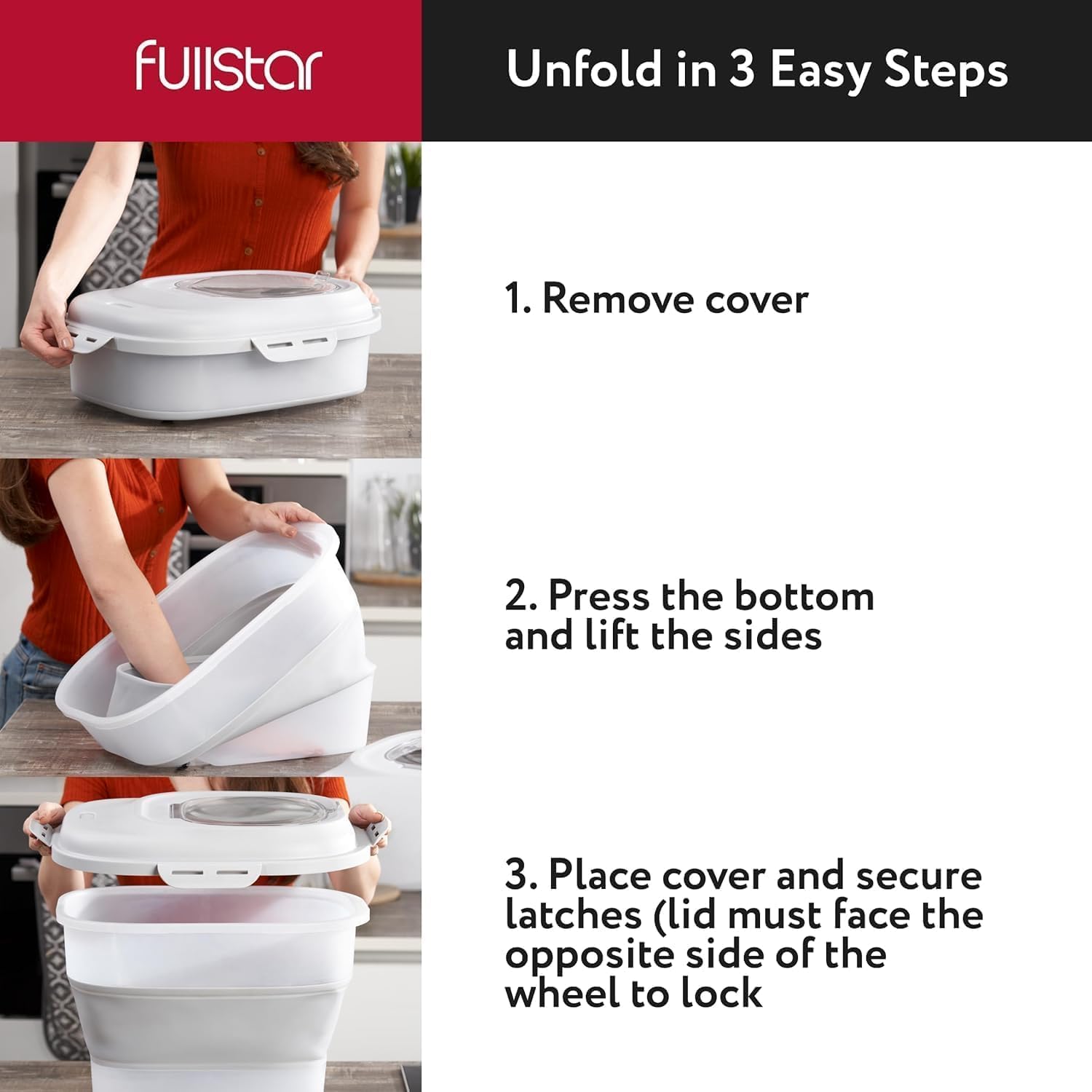 fullstar

Unfold in 3 Easy Steps

1. Remove cover

2. Press the bottom and lift the sides

3. Place cover and secure latches (lid must face the opposite side of the wheel to lock