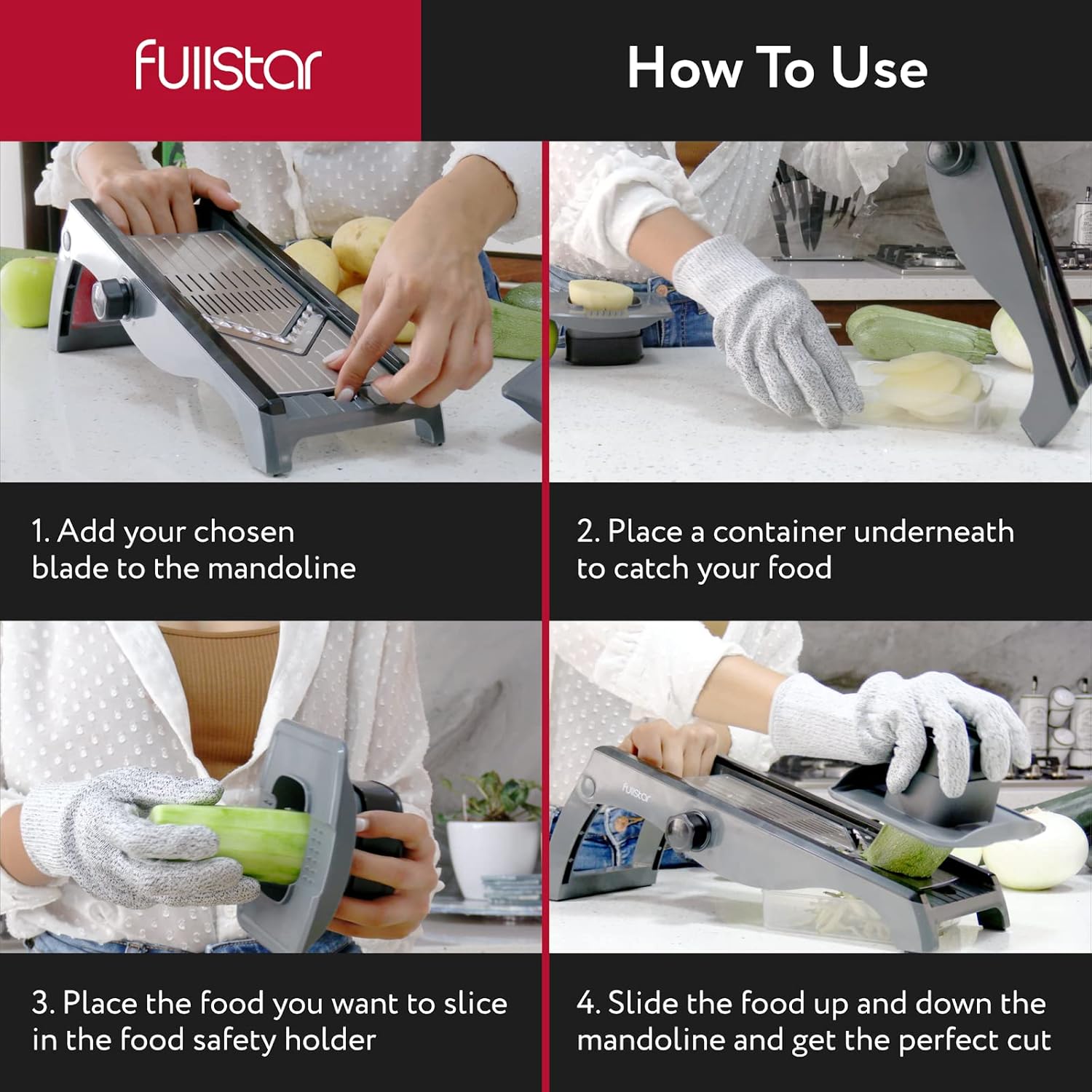 fullstar

How To Use

1. Add your chosen blade to the mandoline

2. Place a container underneath to catch your food

fullstar

3. Place the food you want to slice in the food safety holder

4. Slide the food up and down the mandoline and get the perfect cut